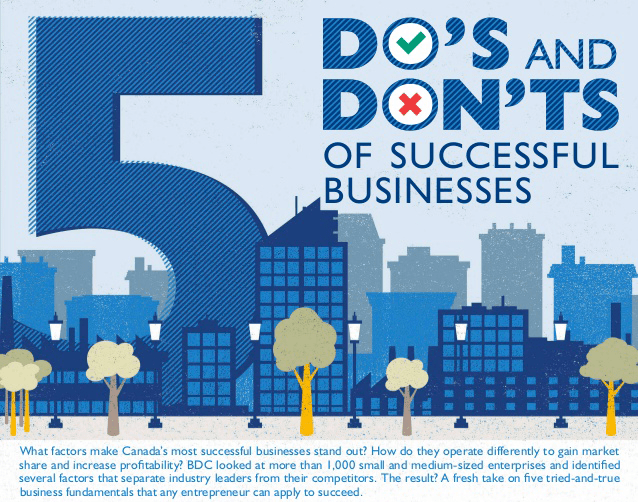 5 DO'S AND DON'TS OF SUCCESSFUL BUSINESSES

What factors make Canada's most successful businesses stand out? How do they operate differently to gain market share and increase profitability? BDC looked at more than 1,000 small and medium-sized enterprises and identified several factors that separate industry leaders from their competitors. The result? A fresh take on five tried-and-true business fundamentals that any entrepreneur can apply to succeed.